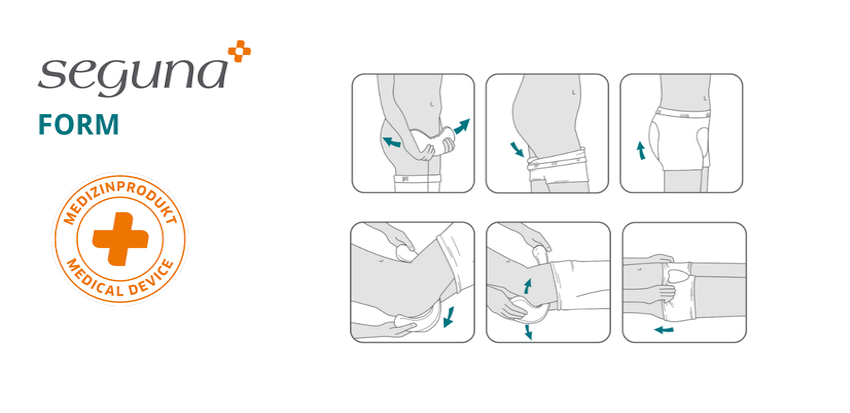 seguna

FORM

MEDIZINPRODUKT

MEDICAL DEVICE